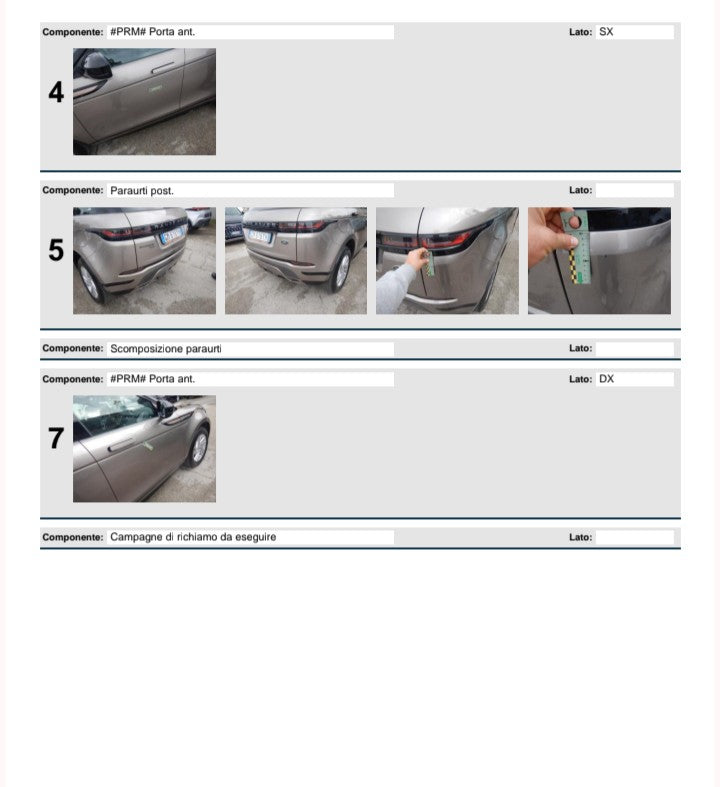 Componente: #PRM# Porta ant.
Lato: SX

4

Componente: Paraurti post.
Lato:

5

Componente: Scomposizione paraurti
Lato:

Componente: #PRM# Porta ant.
Lato: DX

7

Componente: Campagne di richiamo da eseguire
Lato: